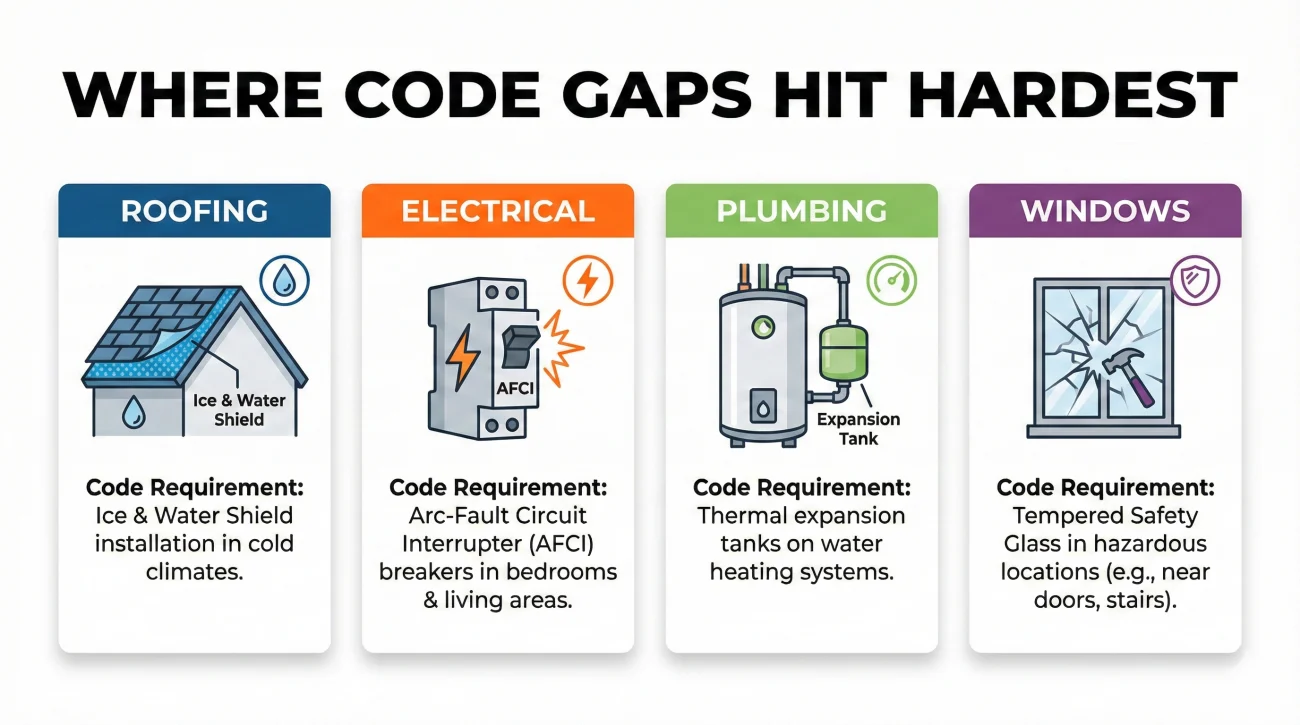 WHERE CODE GAPS HIT HARDEST

ROOFING

Ice & Water Shield

Code Requirement: Ice & Water Shield installation in cold climates.

ELECTRICAL

AFCI

Code Requirement: Arc-Fault Circuit Interrupter (AFCI) breakers in bedrooms & living areas.

PLUMBING

Expansion Tank

Code Requirement: Thermal expansion tanks on water heating systems.

WINDOWS

Code Requirement: Tempered Safety Glass in hazardous locations (e.g., near doors, stairs).